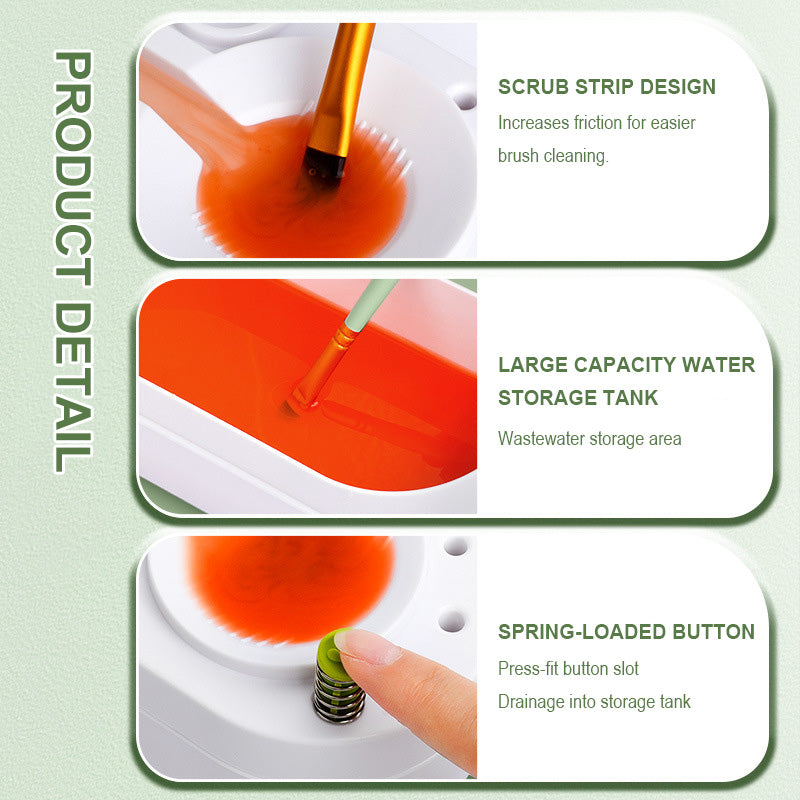 PRODUCT DETAIL

SCRUB STRIP DESIGN
Increases friction for easier brush cleaning.

LARGE CAPACITY WATER STORAGE TANK
Wastewater storage area

SPRING-LOADED BUTTON
Press-fit button slot
Drainage into storage tank